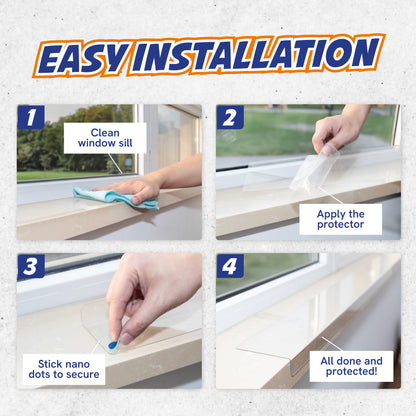 EASY INSTALLATION

1
Clean window sill

2
Apply the protector

3
Stick nano dots to secure

4
All done and protected!