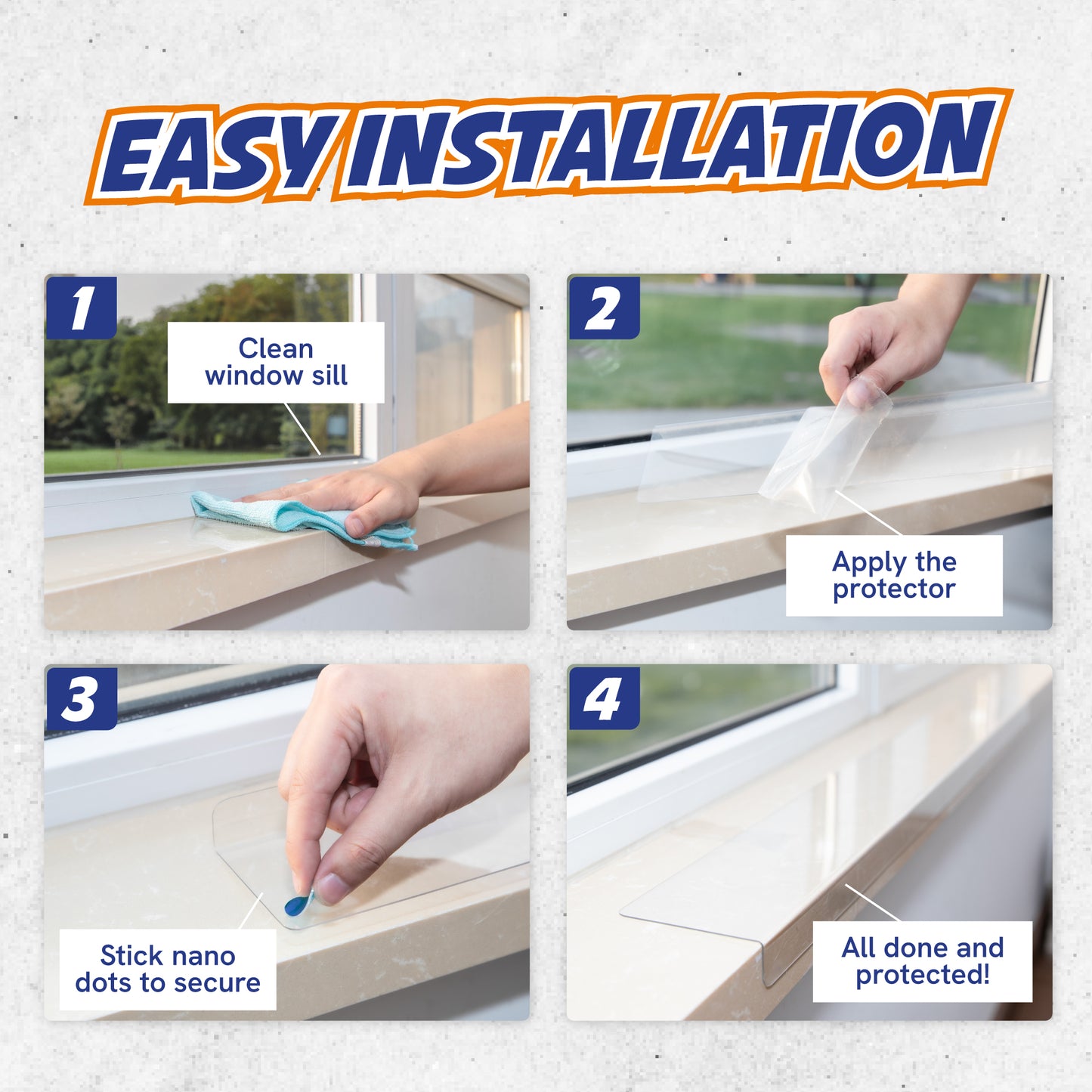 EASY INSTALLATION

1

Clean window sill

2

Apply the protector

3

Stick nano dots to secure

4

All done and protected!